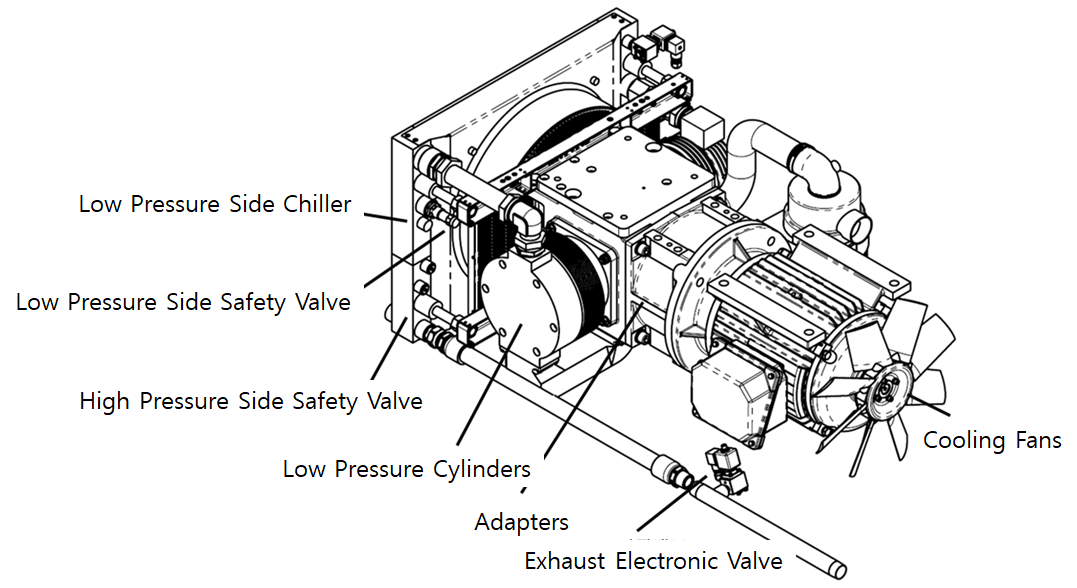 Low Pressure Side Chiller

Low Pressure Side Safety Valve

High Pressure Side Safety Valve

Low Pressure Cylinders

Adapters

Exhaust Electronic Valve

Cooling Fans